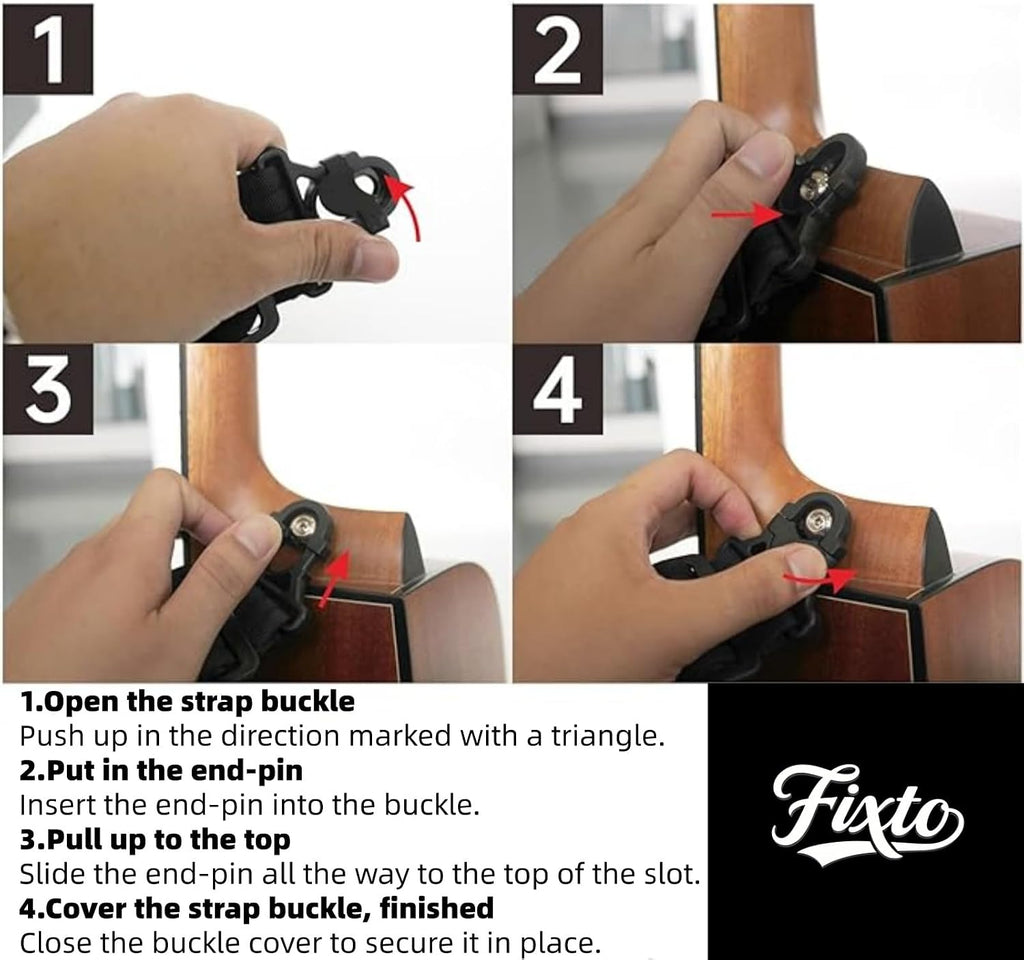 1

2

3

4

1.Open the strap buckle
Push up in the direction marked with a triangle.
2.Put in the end-pin
Insert the end-pin into the buckle.
3.Pull up to the top
Slide the end-pin all the way to the top of the slot.
4.Cover the strap buckle, finished
Close the buckle cover to secure it in place.

Fixto